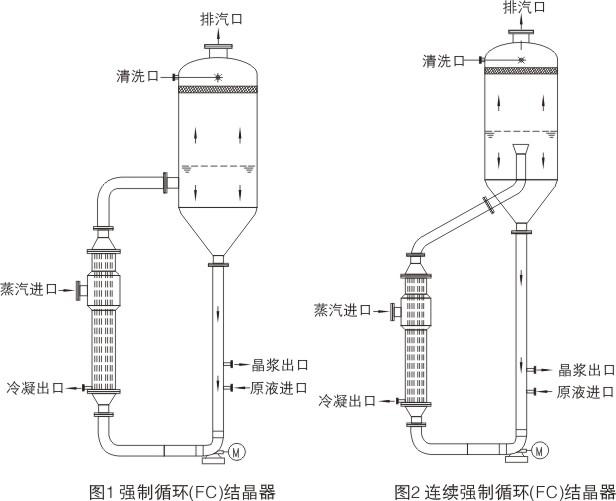 排汽口
清洗口
蒸汽进口
冷凝出口
晶浆出口
原液进口
M
图1 强制循环(FC)结晶器

排汽口
清洗口
蒸汽进口
冷凝出口
晶浆出口
原液进口
M
图2 连续强制循环(FC)结晶器